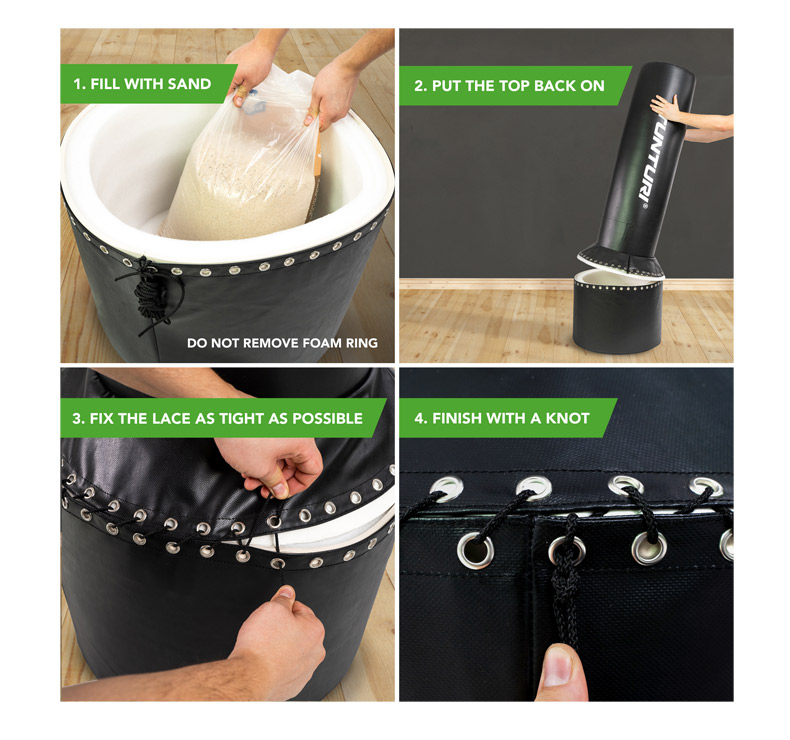 1. FILL WITH SAND

DO NOT REMOVE FOAM RING

2. PUT THE TOP BACK ON

TUNTURI

3. FIX THE LACE AS TIGHT AS POSSIBLE

4. FINISH WITH A KNOT